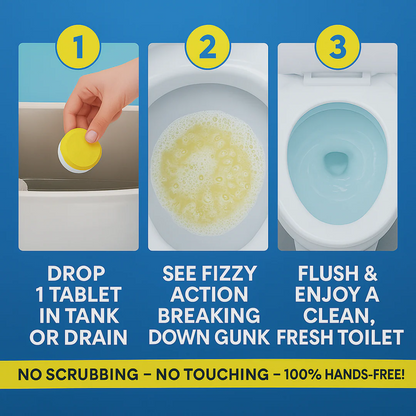 1

DROP 1 TABLET IN TANK OR DRAIN

2

SEE FIZZY ACTION BREAKING DOWN GUNK

3

FLUSH & ENJOY A CLEAN, FRESH TOILET

NO SCRUBBING – NO TOUCHING – 100% HANDS-FREE!